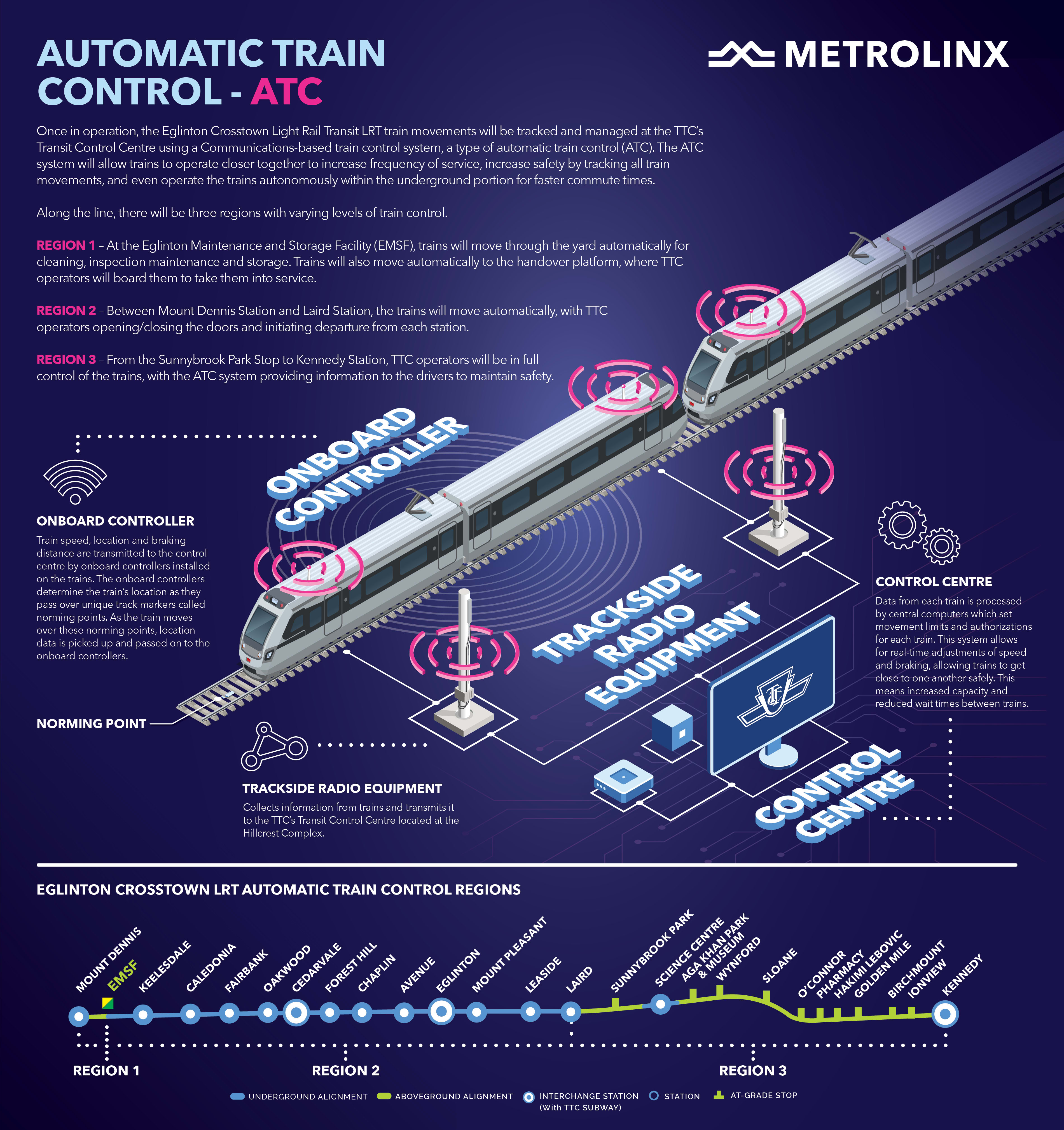 AUTOMATIC TRAIN CONTROL - ATC

METROLINX

Once in operation, the Eglinton Crosstown Light Rail Transit LRT train movements will be tracked and managed at the TTC's Transit Control Centre using a Communications-based train control system, a type of automatic train control (ATC). The ATC system will allow trains to operate closer together to increase frequency of service, increase safety by tracking all train movements, and even operate the trains autonomously within the underground portion for faster commute times.

Along the line, there will be three regions with varying levels of train control.

REGION 1 – At the Eglinton Maintenance and Storage Facility (EMSF), trains will move through the yard automatically for cleaning, inspection maintenance and storage. Trains will also move automatically to the handover platform, where TTC operators will board them to take them into service.

REGION 2 – Between Mount Dennis Station and Laird Station, the trains will move automatically, with TTC operators opening/closing the doors and initiating departure from each station.

REGION 3 – From the Sunnybrook Park Stop to Kennedy Station, TTC operators will be in full control of the trains, with the ATC system providing information to the drivers to maintain safety.

ONBOARD CONTROLLER

ONBOARD CONTROLLER
Train speed, location and braking distance are transmitted to the control centre by onboard controllers installed on the trains. The onboard controllers determine the train's location as they pass over unique track markers called norming points. As the train moves over these norming points, location data is picked up and passed on to the onboard controllers.

NORMING POINT

TRACKSIDE RADIO EQUIPMENT

TRACKSIDE RADIO EQUIPMENT
Collects information from trains and transmits it to the TTC's Transit Control Centre located at the Hillcrest Complex.

CONTROL CENTRE
Data from each train is processed by central computers which set movement limits and authorizations for each train. This system allows for real-time adjustments of speed and braking, allowing trains to get close to one another safely. This means increased capacity and reduced wait times between trains.

CONTROL CENTRE

EGLINTON CROSSTOWN LRT AUTOMATIC TRAIN CONTROL REGIONS

MOUNT DENNIS
EMSF
KEELESDALE
CALEDONIA
FAIRBANK
OAKWOOD
CEDARVALE
FOREST HILL
CHAPLIN
AVENUE
EGLINTON
MOUNT PLEASANT
LEASIDE
LAIRD
SUNNYBROOK PARK
SCIENCE CENTRE
AGA KHAN PARK & MUSEUM
WYNFORD
SLOANE
O'CONNOR
PHARMACY
HAKIMI LEBOVIC
GOLDEN MILE
BIRCHMOUNT
IONVIEW
KENNEDY

REGION 1
REGION 2
REGION 3

UNDERGROUND ALIGNMENT
ABOVEGROUND ALIGNMENT
INTERCHANGE STATION (With TTC SUBWAY)
STATION
AT-GRADE STOP